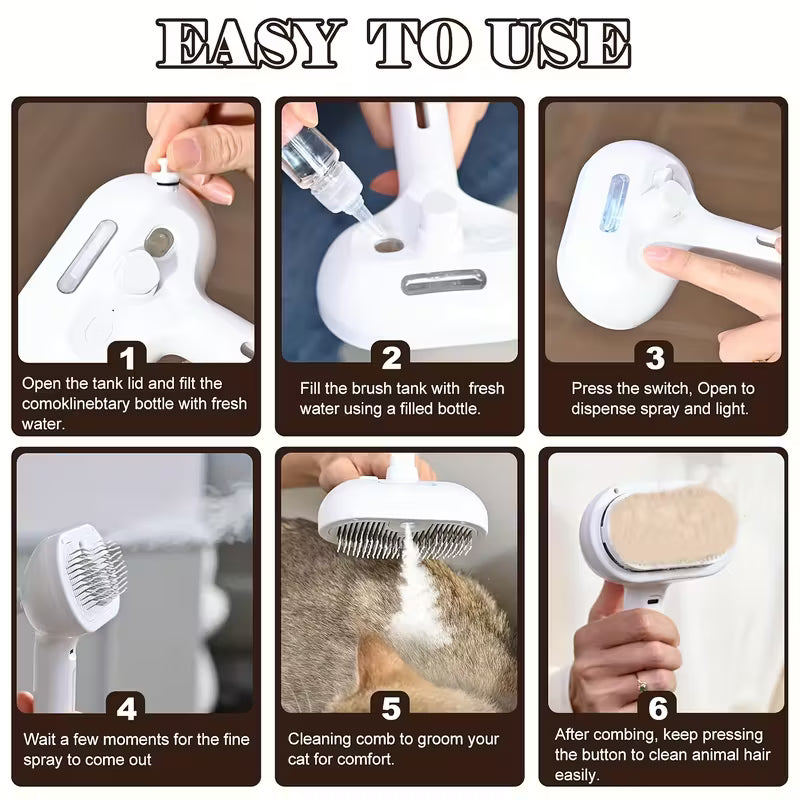 EASY TO USE

1
Open the tank lid and filt the comoklinebtary bottle with fresh water.

2
Fill the brush tank with fresh water using a filled bottle.

3
Press the switch, Open to dispense spray and light.

4
Wait a few moments for the fine spray to come out

5
Cleaning comb to groom your cat for comfort.

6
After combing, keep pressing the button to clean animal hair easily.