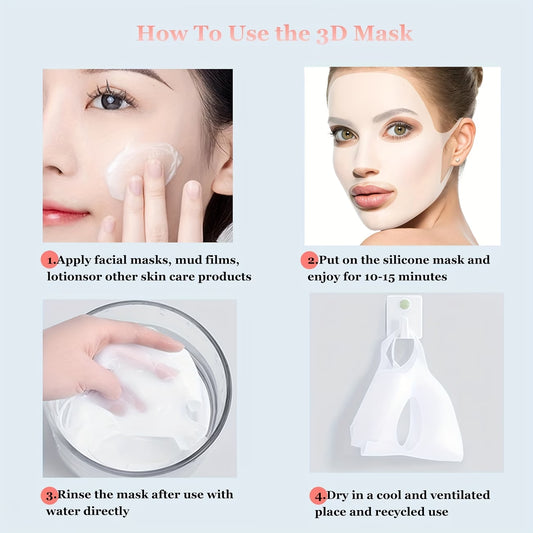 How To Use the 3D Mask

1.Apply facial masks, mud films, lotionsor other skin care products

2.Put on the silicone mask and enjoy for 10-15 minutes

3.Rinse the mask after use with water directly

4.Dry in a cool and ventilated place and recycled use