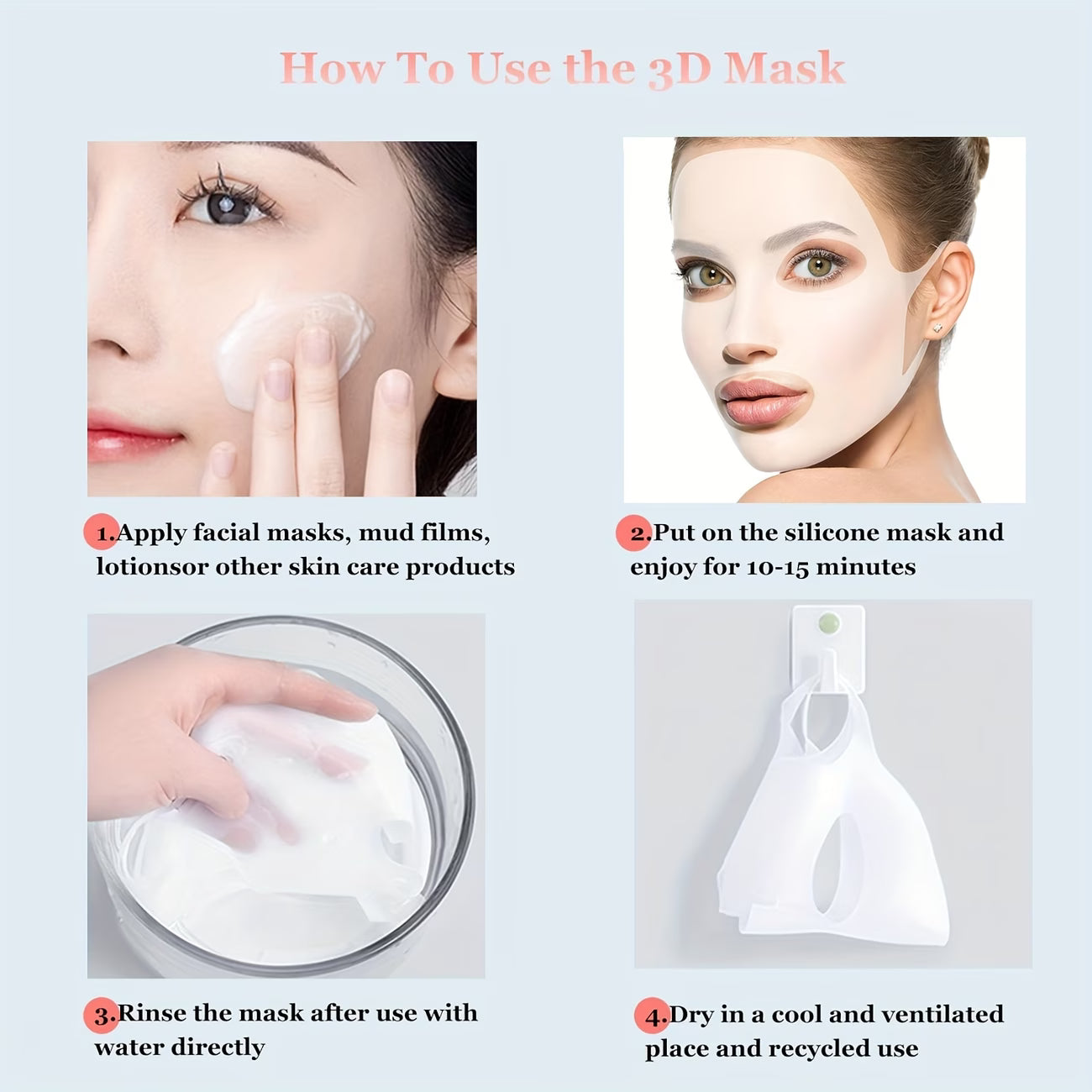 How To Use the 3D Mask

1.Apply facial masks, mud films, lotionsor other skin care products

2.Put on the silicone mask and enjoy for 10-15 minutes

3.Rinse the mask after use with water directly

4.Dry in a cool and ventilated place and recycled use