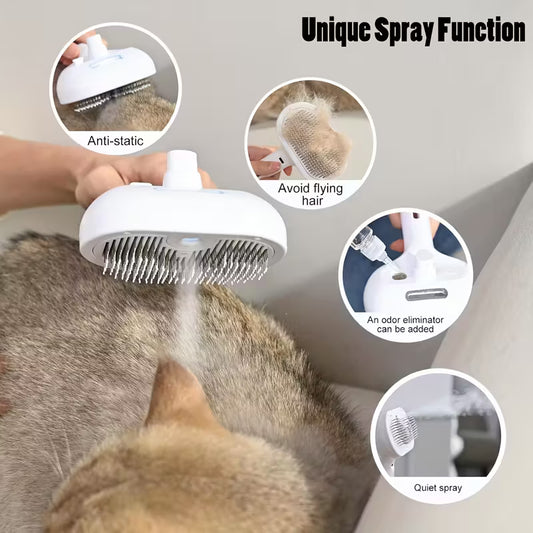 Unique Spray Function

Anti-static

Avoid flying hair

An odor eliminator can be added

Quiet spray