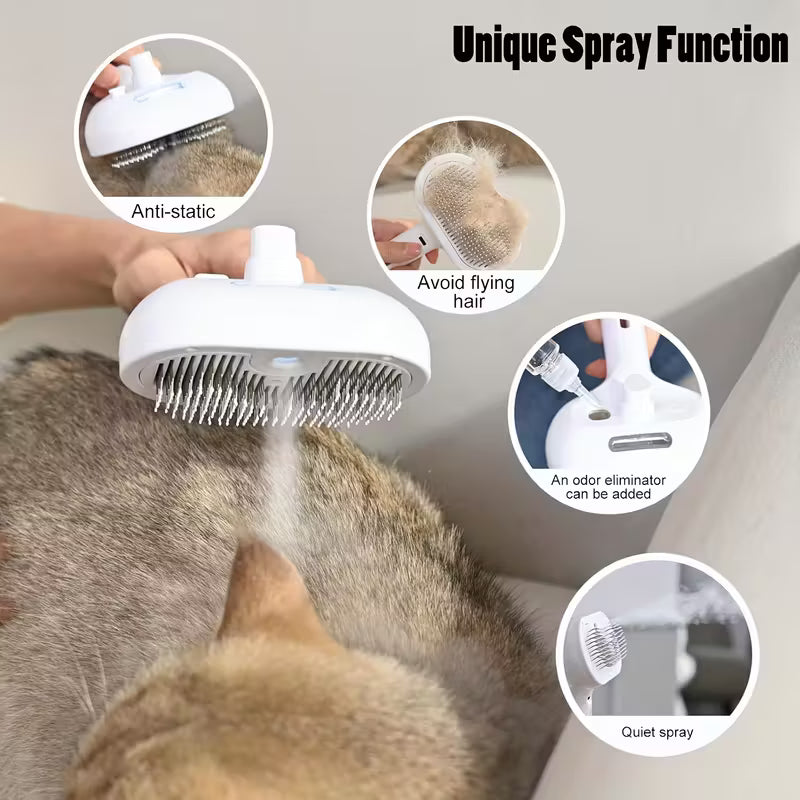 Unique Spray Function

Anti-static

Avoid flying hair

An odor eliminator can be added

Quiet spray