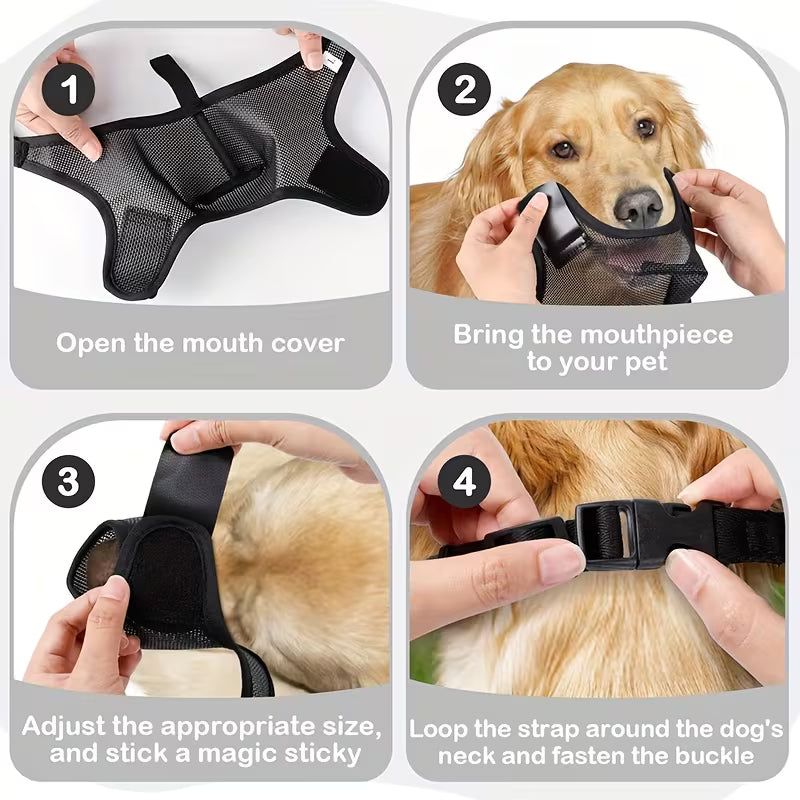 1

Open the mouth cover

2

Bring the mouthpiece to your pet

3

Adjust the appropriate size, and stick a magic sticky

4

Loop the strap around the dog's neck and fasten the buckle