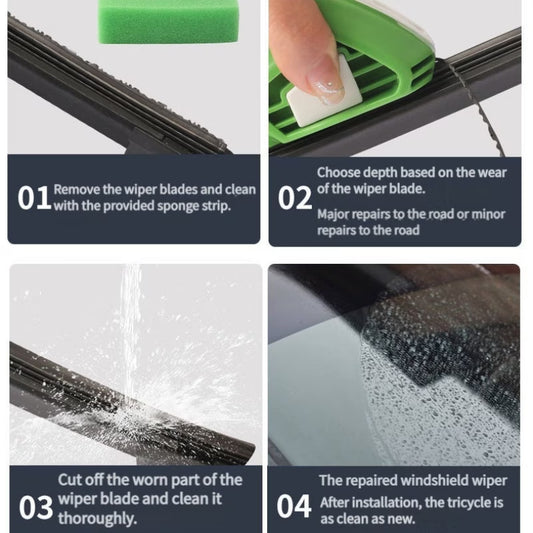 01 Remove the wiper blades and clean with the provided sponge strip.

02 Choose depth based on the wear of the wiper blade.

Major repairs to the road or minor repairs to the road

03 Cut off the worn part of the wiper blade and clean it thoroughly.

04 The repaired windshield wiper

After installation, the tricycle is as clean as new.