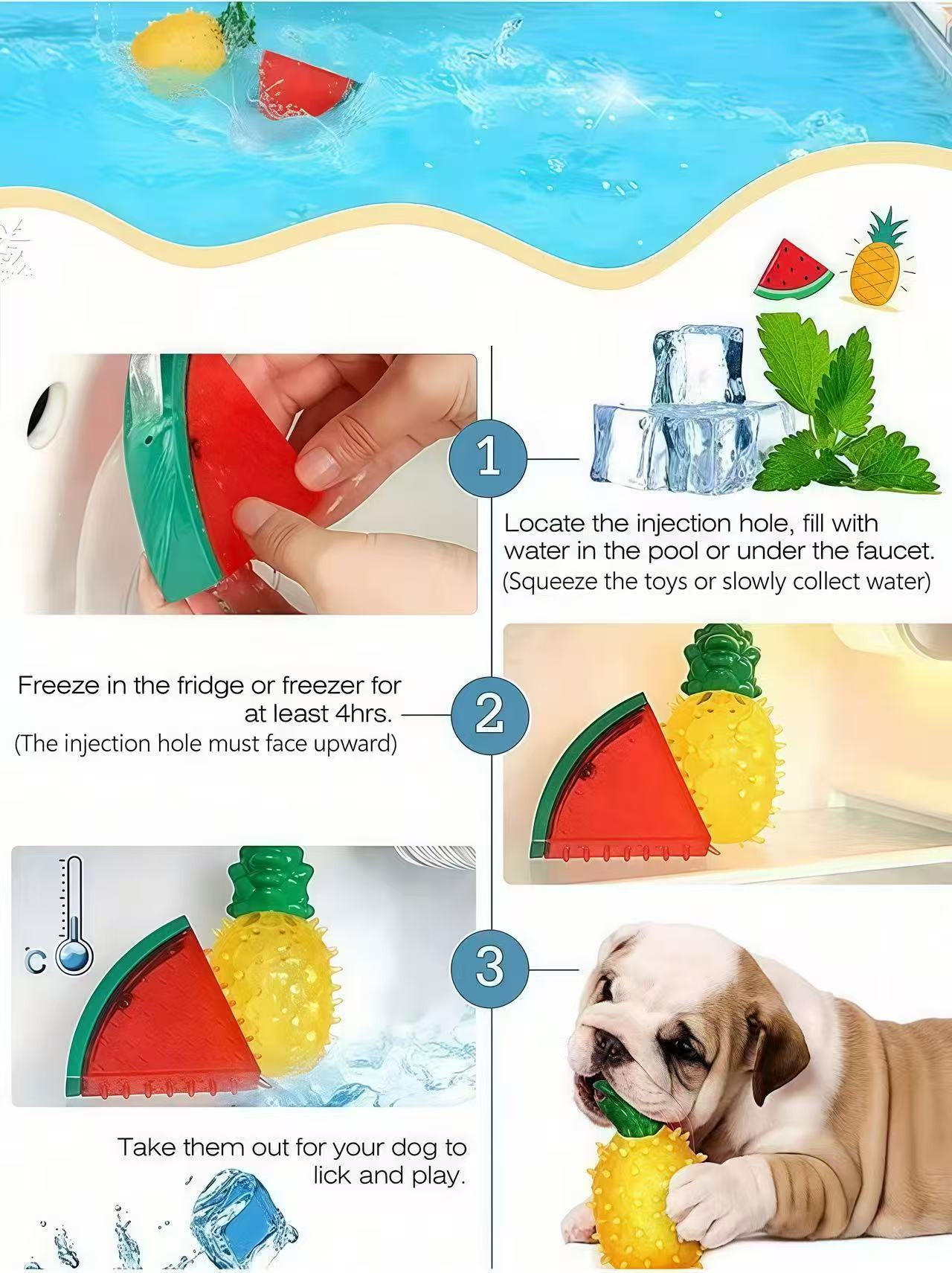 1

Locate the injection hole, fill with water in the pool or under the faucet.
(Squeeze the toys or slowly collect water)

Freeze in the fridge or freezer for at least 4hrs.
(The injection hole must face upward)

2

°C

3

Take them out for your dog to lick and play.