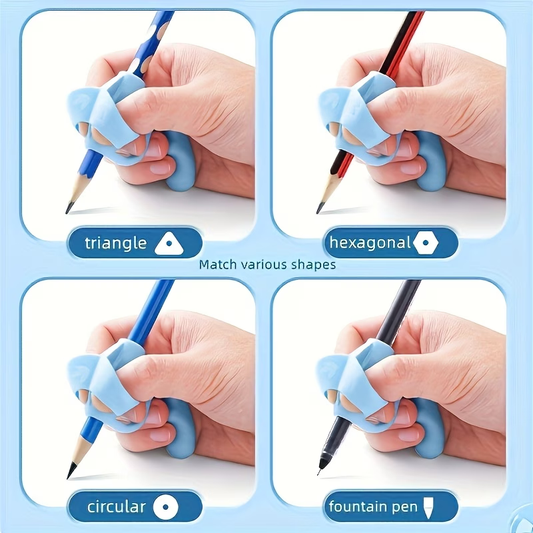 triangle

hexagonal

Match various shapes

circular

fountain pen