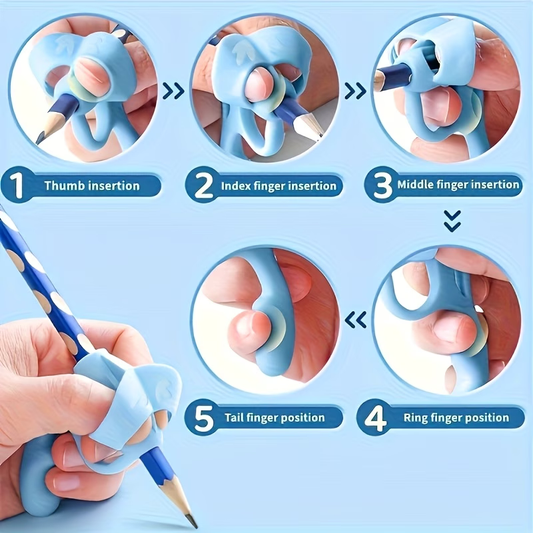 1 Thumb insertion

2 Index finger insertion

3 Middle finger insertion

4 Ring finger position

5 Tail finger position