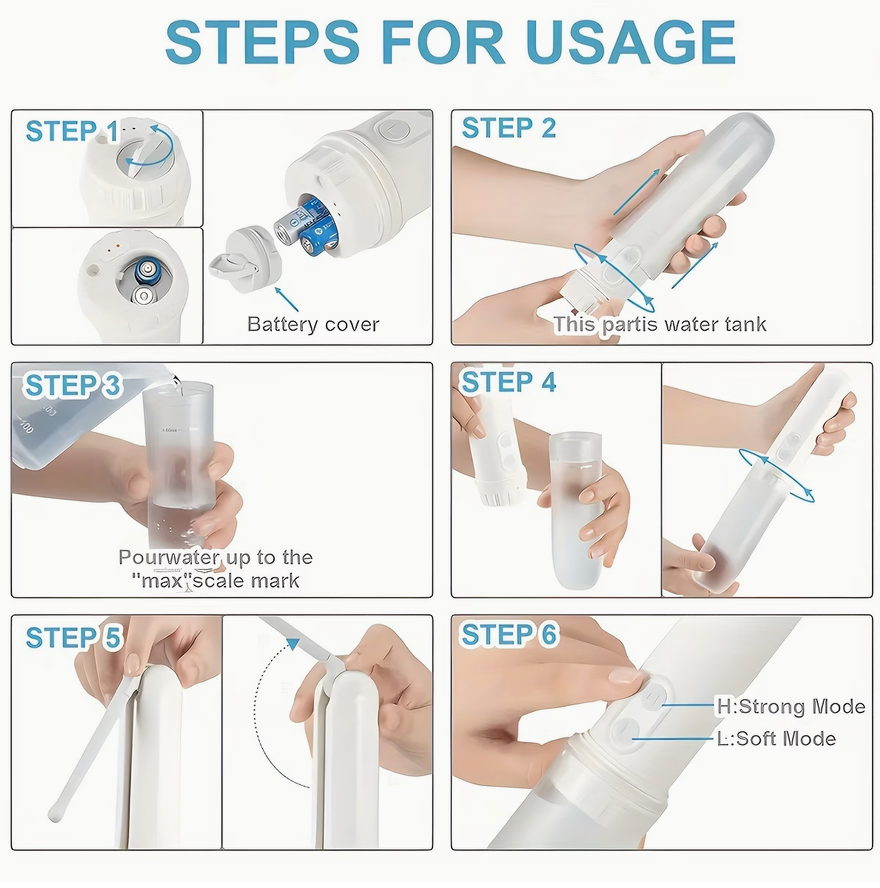 STEPS FOR USAGE

STEP 1

Battery cover

STEP 2

This partis water tank

STEP 3

Pourwater up to the "max"scale mark

STEP 4

STEP 5

STEP 6

H:Strong Mode

L:Soft Mode