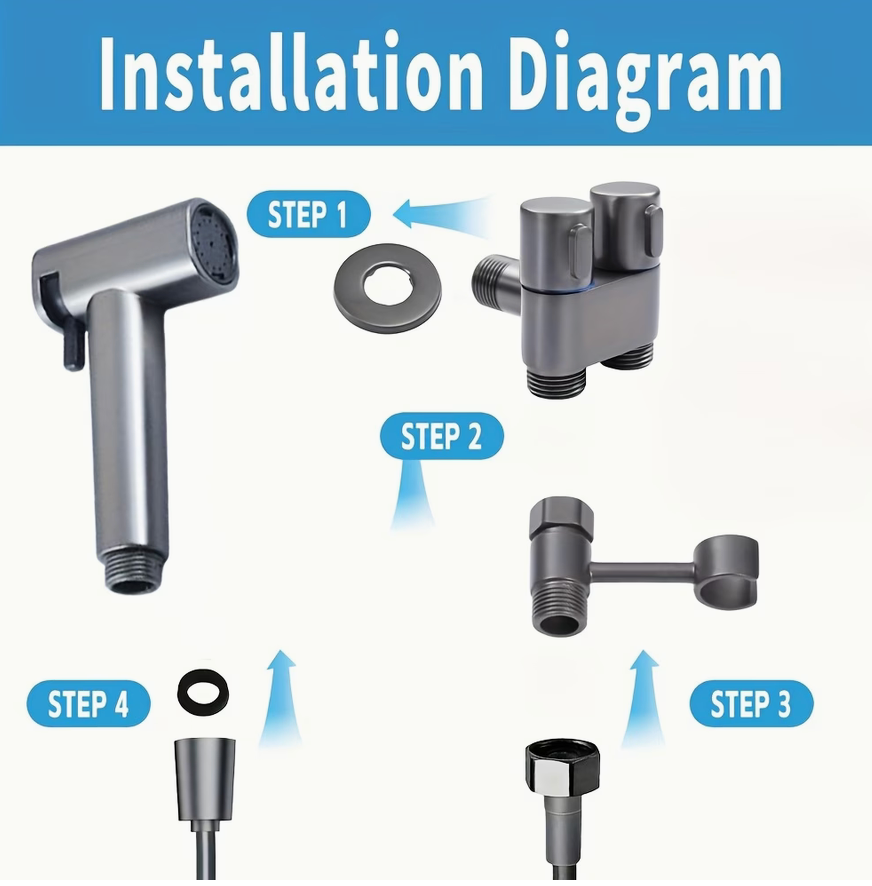 Installation Diagram

STEP 1

STEP 2

STEP 4

STEP 3