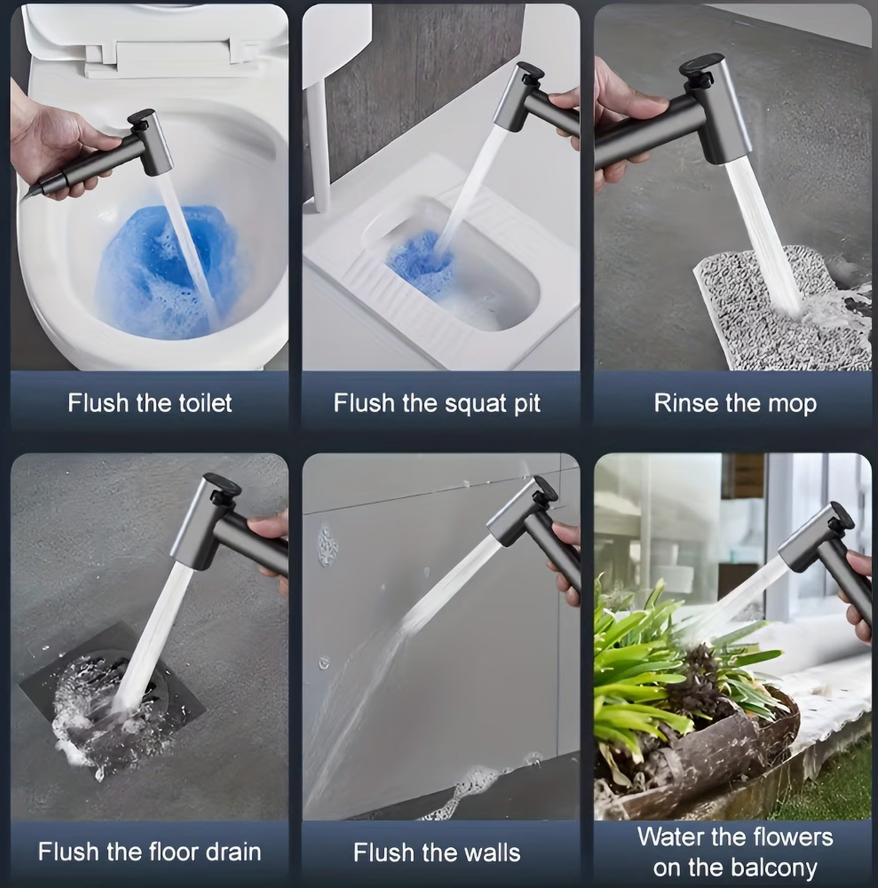 Flush the toilet

Flush the squat pit

Rinse the mop

Flush the floor drain

Flush the walls

Water the flowers on the balcony