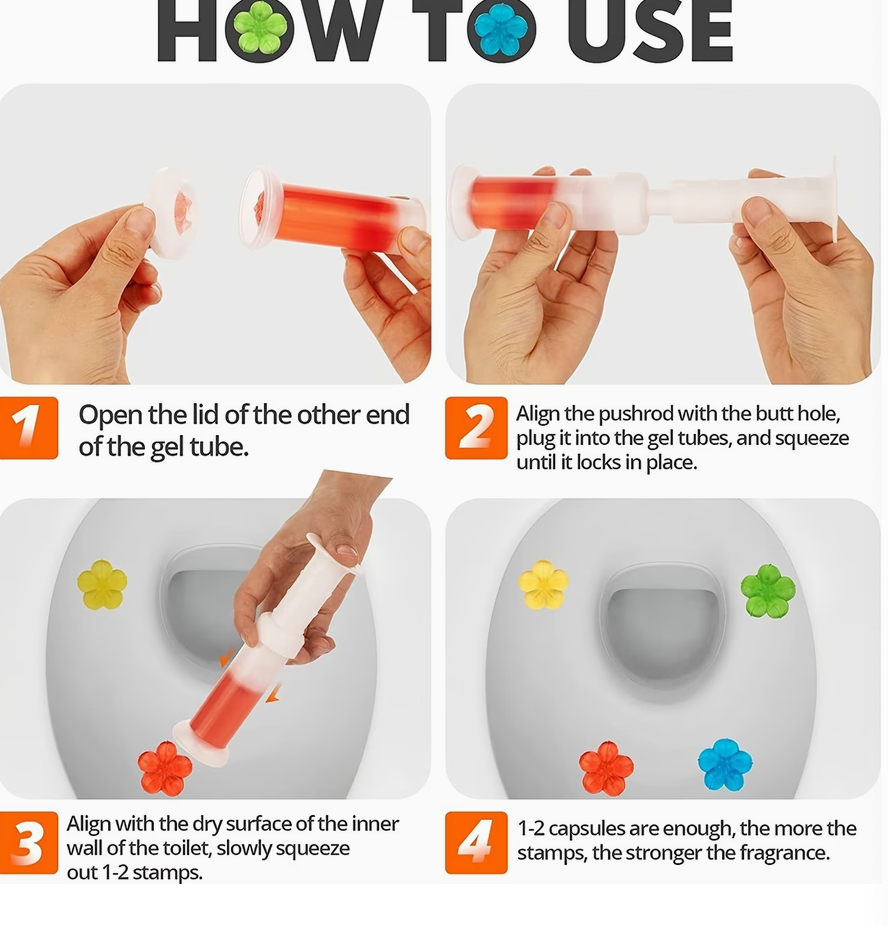 HOW TO USE

1 Open the lid of the other end of the gel tube.

2 Align the pushrod with the butt hole, plug it into the gel tubes, and squeeze until it locks in place.

3 Align with the dry surface of the inner wall of the toilet, slowly squeeze out 1-2 stamps.

4 1-2 capsules are enough, the more the stamps, the stronger the fragrance.