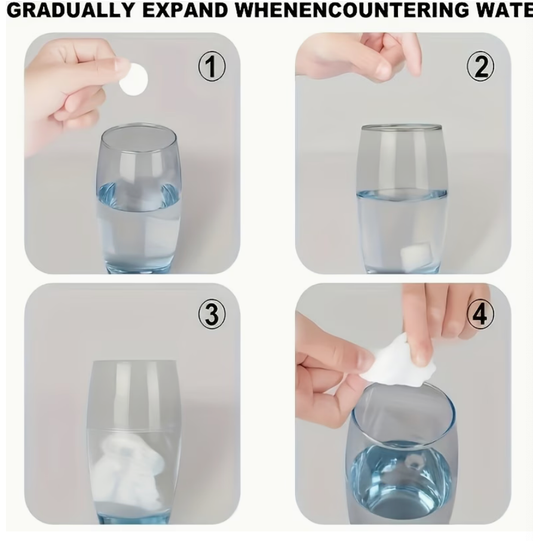 GRADUALLY EXPAND WHENENCOUNTERING WATE

1

2

3

4