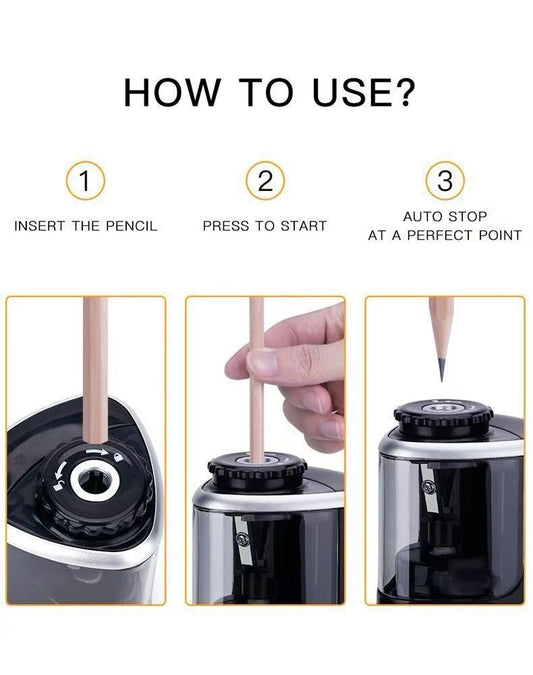 HOW TO USE?

1
INSERT THE PENCIL

2
PRESS TO START

3
AUTO STOP AT A PERFECT POINT