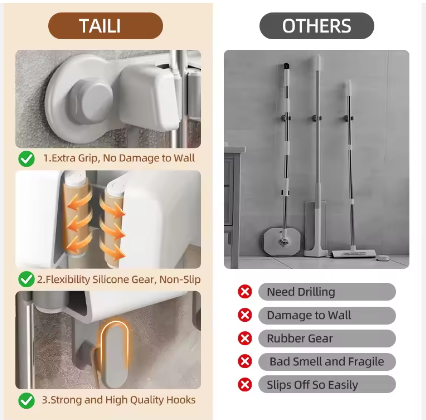 TAILI

1.Extra Grip, No Damage to Wall

2.Flexibility Silicone Gear, Non-Slip

3.Strong and High Quality Hooks

OTHERS

Need Drilling

Damage to Wall

Rubber Gear

Bad Smell and Fragile

Slips Off So Easily