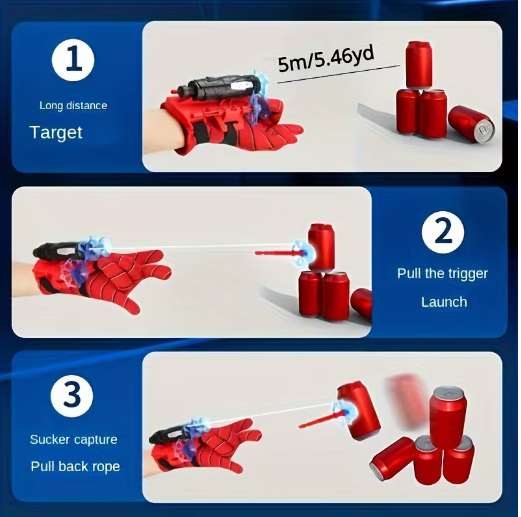 1
Long distance
Target

5m/5.46yd

2
Pull the trigger
Launch

3
Sucker capture
Pull back rope