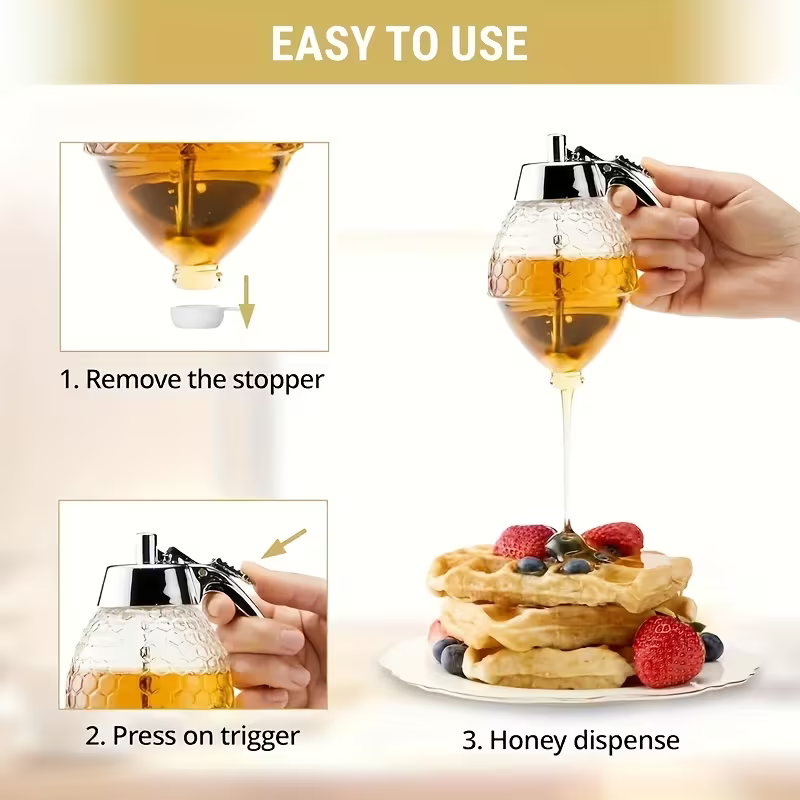 EASY TO USE

1. Remove the stopper

2. Press on trigger

3. Honey dispense