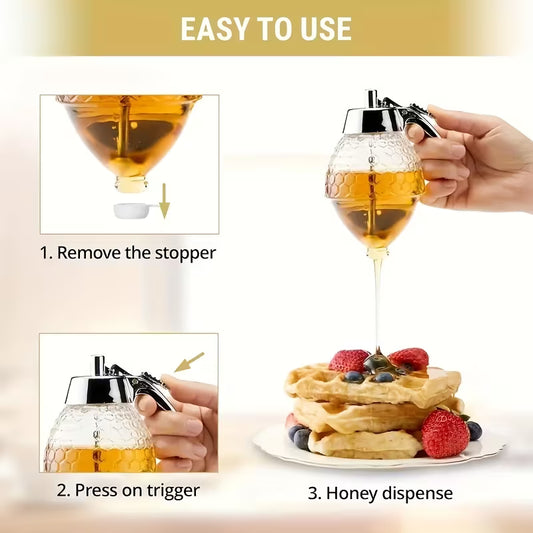 EASY TO USE

1. Remove the stopper

2. Press on trigger

3. Honey dispense