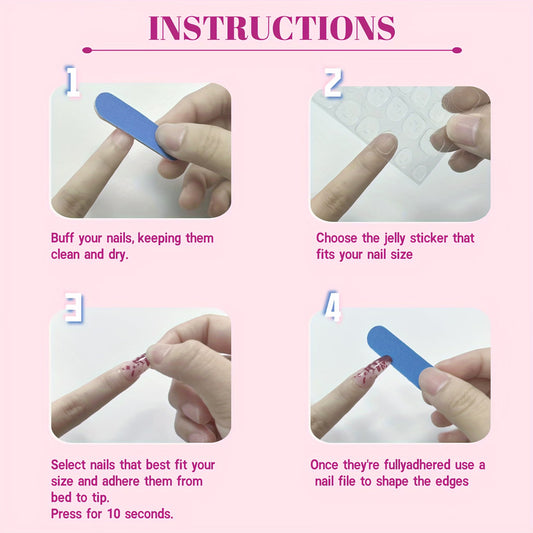 INSTRUCTIONS

1

Buff your nails, keeping them clean and dry.

2

Choose the jelly sticker that fits your nail size

3

Select nails that best fit your size and adhere them from bed to tip.
Press for 10 seconds.

4

Once they're fullyadhered use a nail file to shape the edges